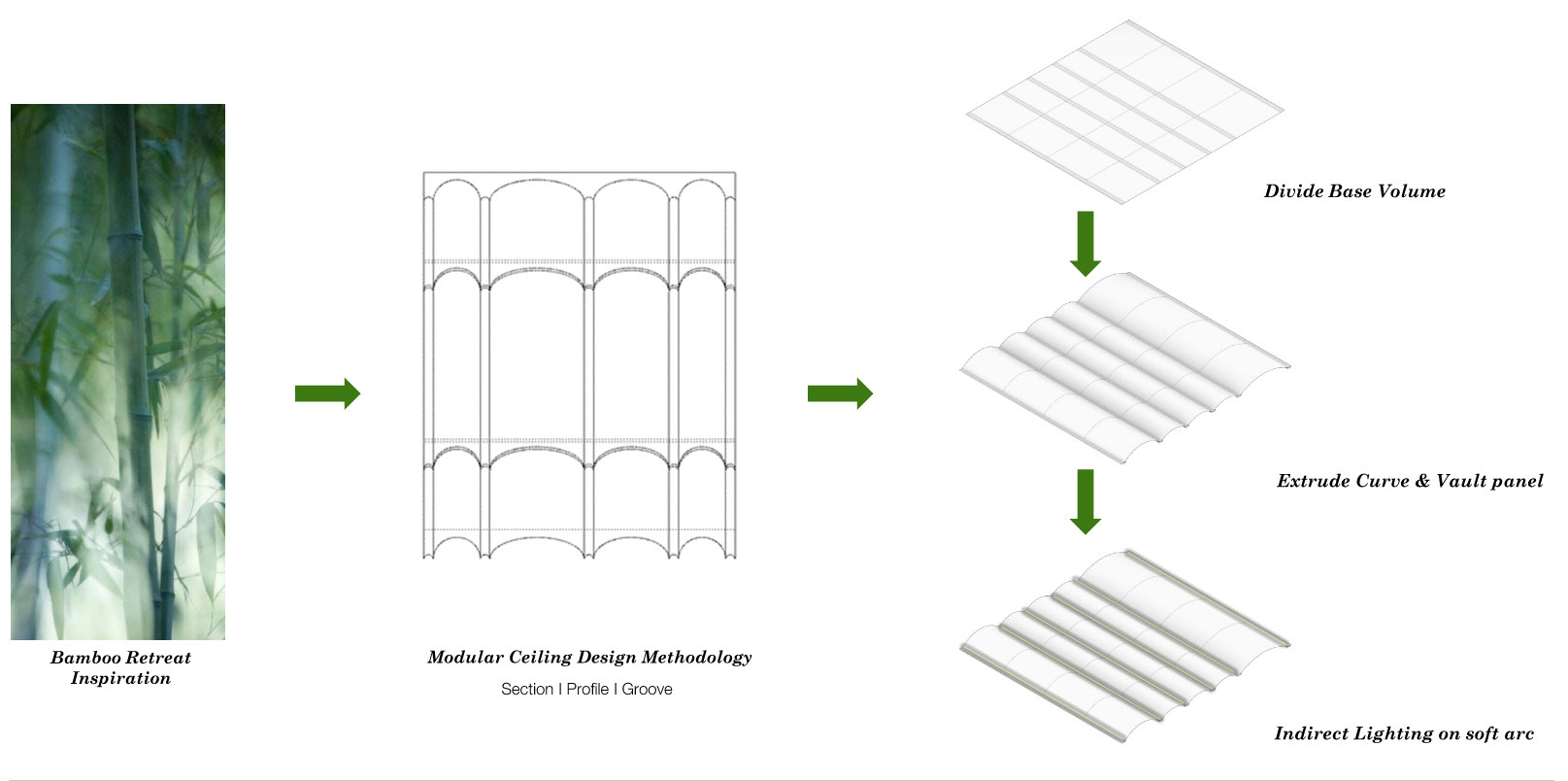 Bamboo Retreat
Inspiration

Modular Ceiling Design Methodology
Section I Profile I Groove

Divide Base Volume

Extrude Curve & Vault panel

Indirect Lighting on soft arc